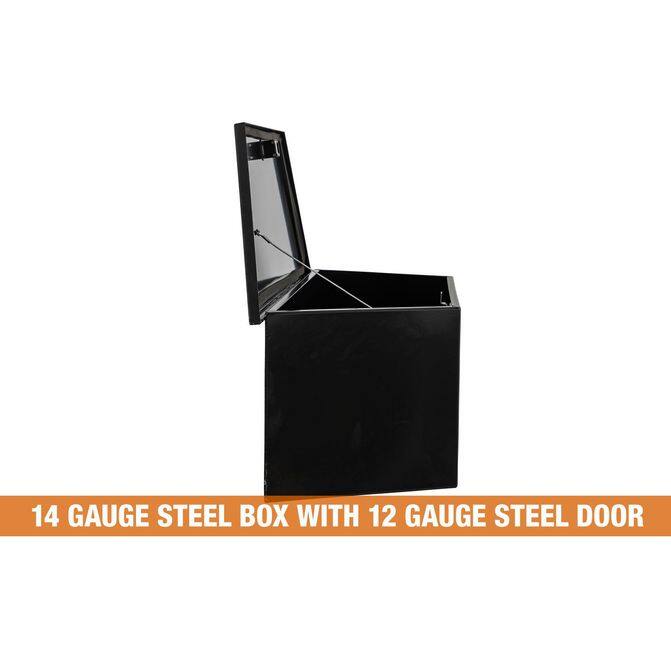 14 GAUGE STEEL BOX WITH 12 GAUGE STEEL DOOR