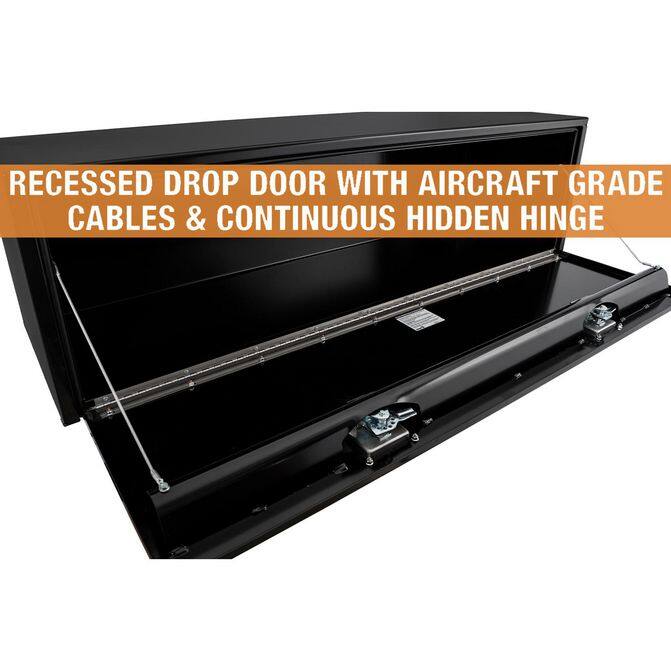 RECESSED DROP DOOR WITH AIRCRAFT GRADE CABLES & CONTINUOUS HIDDEN HINGE