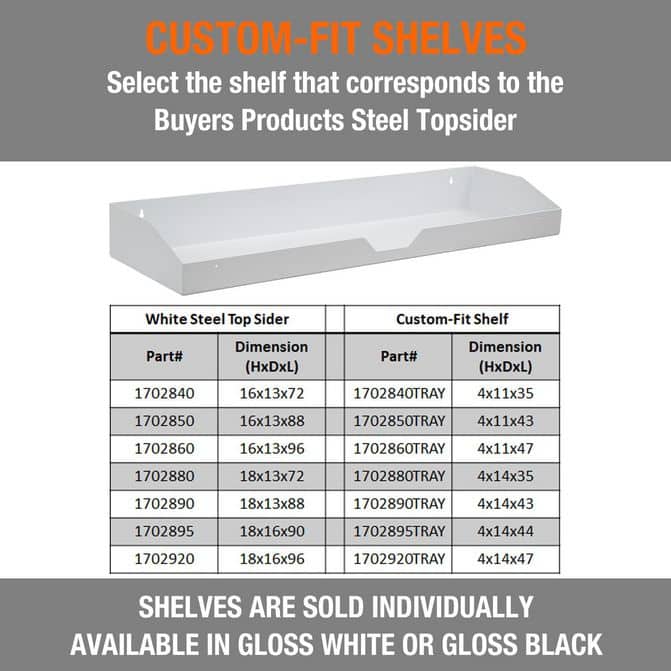 CUSTOM-FIT SHELVES
Select the shelf that corresponds to the Buyers Products Steel Topsider

| White Steel Top Sider | | | Custom-Fit Shelf | |
|---|---|---|---|---|
| Part# | Dimension (HxDxL) | | Part# | Dimension (HxDxL) |
| 1702840 | 16x13x72 | | 1702840TRAY | 4x11x35 |
| 1702850 | 16x13x88 | | 1702850TRAY | 4x11x43 |
| 1702860 | 16x13x96 | | 1702860TRAY | 4x11x47 |
| 1702880 | 18x13x72 | | 1702880TRAY | 4x14x35 |
| 1702890 | 18x13x88 | | 1702890TRAY | 4x14x43 |
| 1702895 | 18x16x90 | | 1702895TRAY | 4x14x44 |
| 1702920 | 18x16x96 | | 1702920TRAY | 4x14x47 |

SHELVES ARE SOLD INDIVIDUALLY
AVAILABLE IN GLOSS WHITE OR GLOSS BLACK