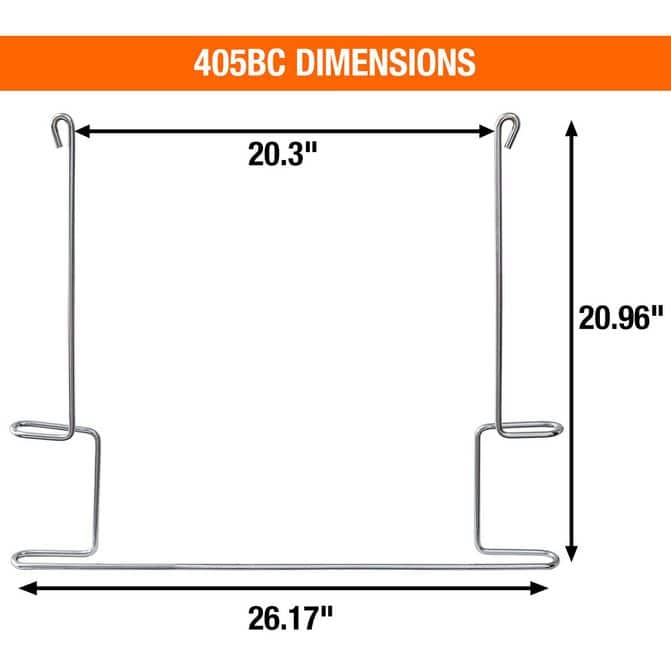 405BC DIMENSIONS

20.3"

20.96"

26.17"