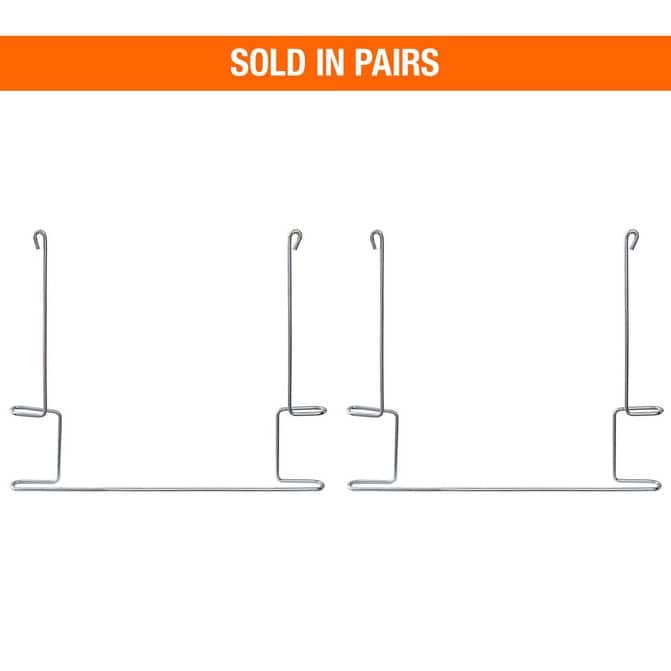 SOLD IN PAIRS