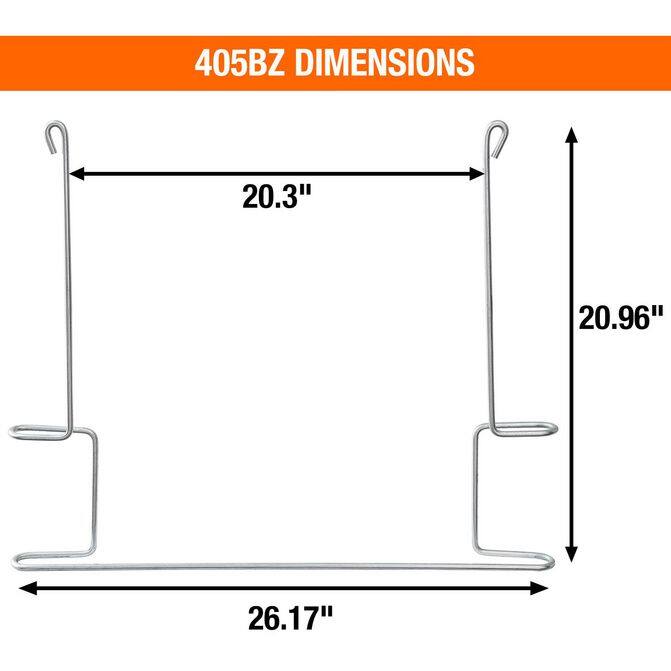 405BZ DIMENSIONS

20.3"

20.96"

26.17"