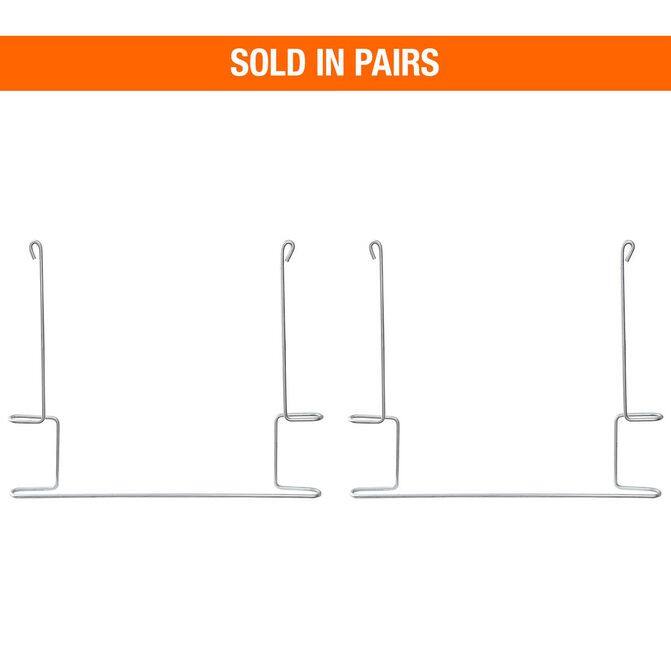 SOLD IN PAIRS