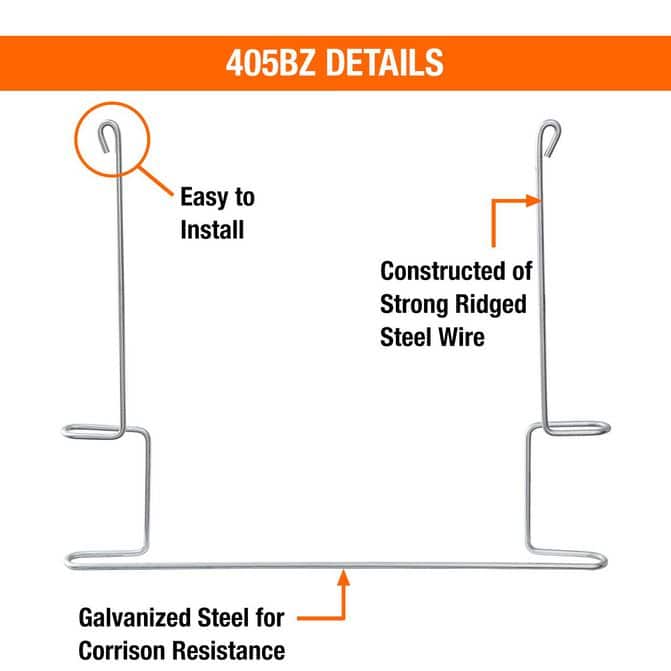 405BZ DETAILS

Easy to Install

Constructed of Strong Ridged Steel Wire

Galvanized Steel for Corrison Resistance