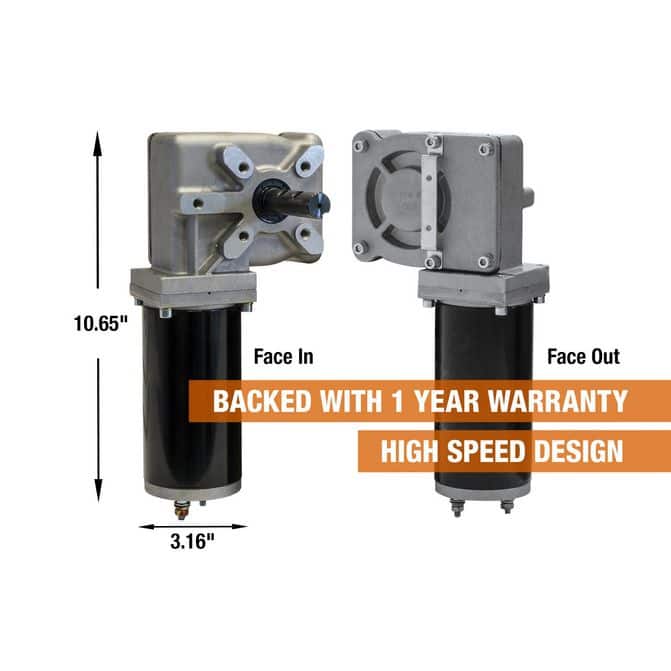 10.65"

Face In

Face Out

BACKED WITH 1 YEAR WARRANTY

HIGH SPEED DESIGN

3.16"