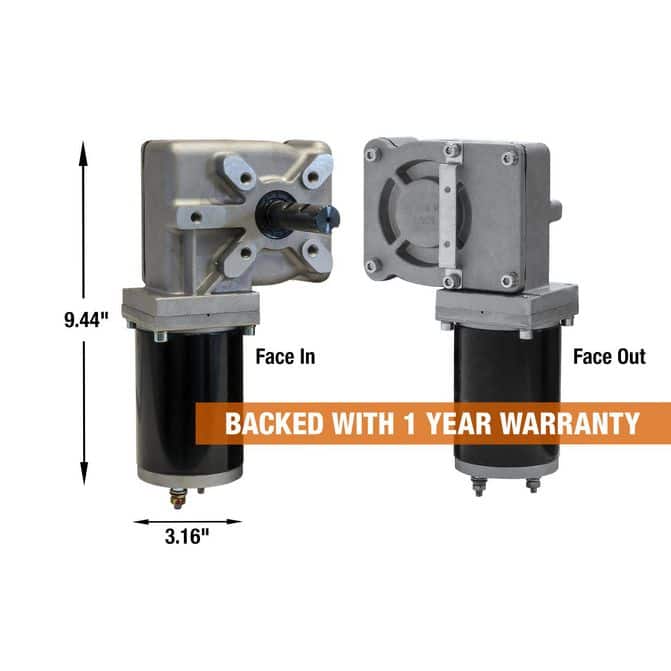 9.44"

Face In

Face Out

BACKED WITH 1 YEAR WARRANTY

3.16"