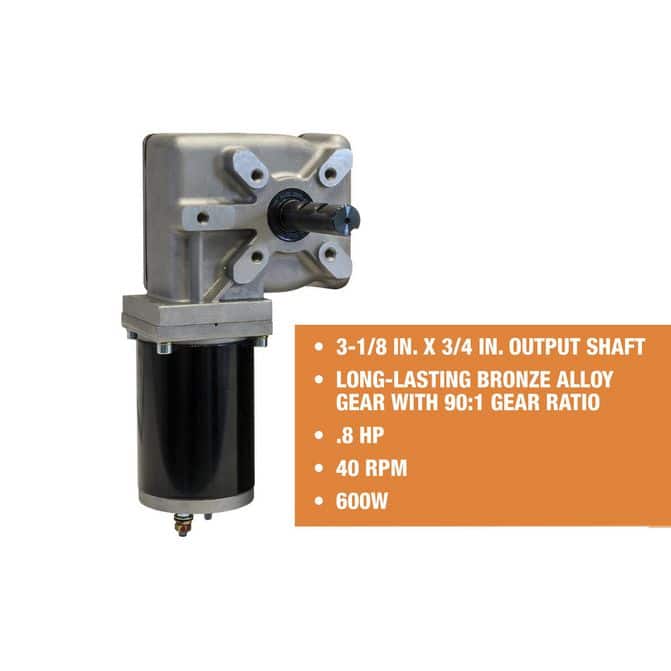 • 3-1/8 IN. X 3/4 IN. OUTPUT SHAFT
• LONG-LASTING BRONZE ALLOY GEAR WITH 90:1 GEAR RATIO
• .8 HP
• 40 RPM
• 600W