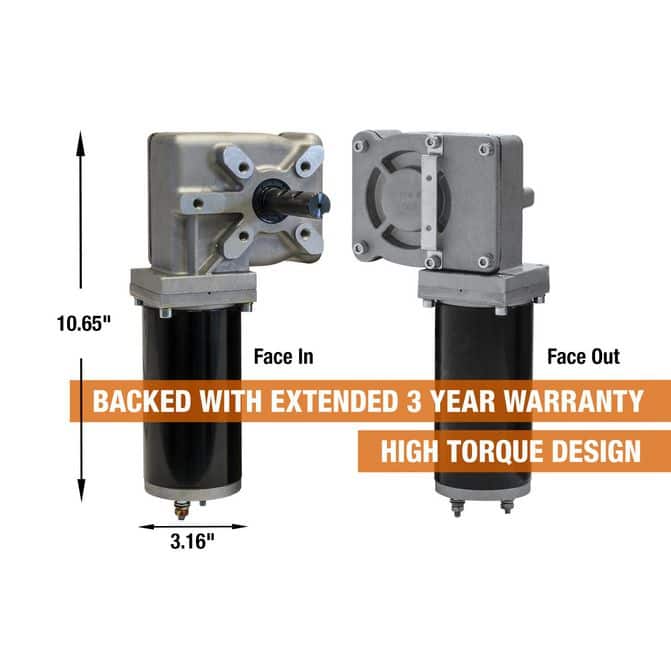 10.65"

Face In

Face Out

BACKED WITH EXTENDED 3 YEAR WARRANTY

HIGH TORQUE DESIGN

3.16"