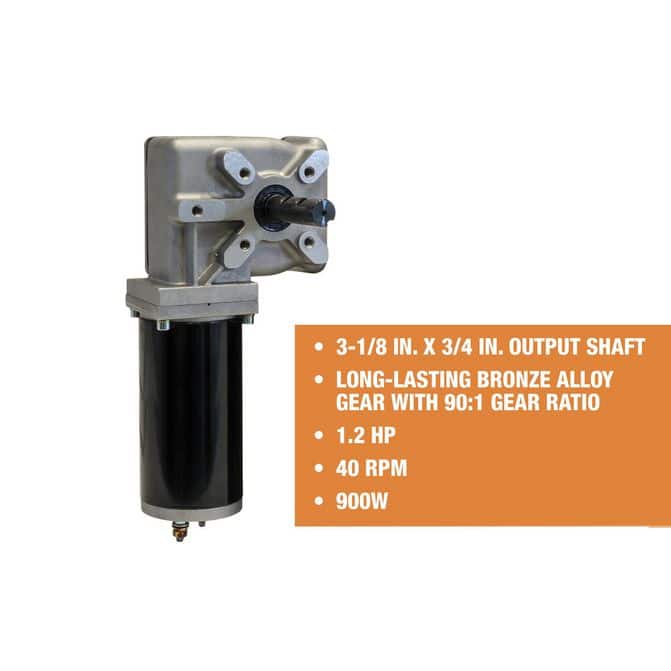 • 3-1/8 IN. X 3/4 IN. OUTPUT SHAFT
• LONG-LASTING BRONZE ALLOY GEAR WITH 90:1 GEAR RATIO
• 1.2 HP
• 40 RPM
• 900W