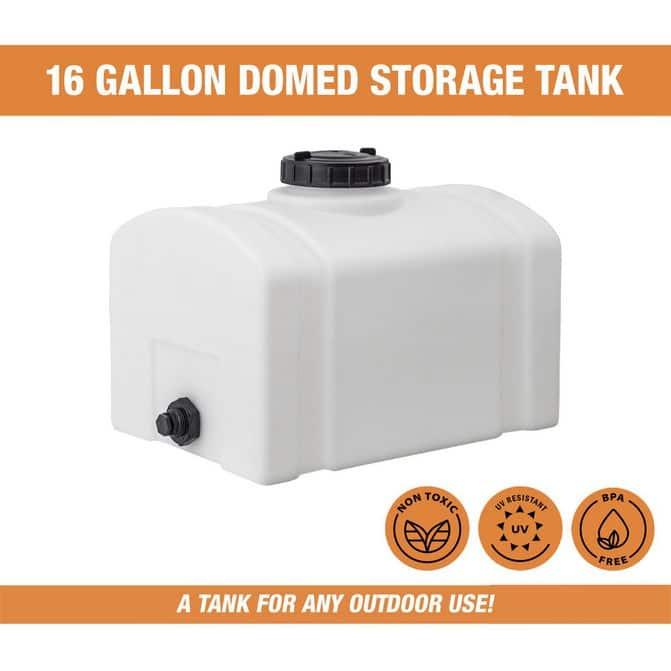 16 GALLON DOMED STORAGE TANK

NON TOXIC

UV RESISTANT
UV

BPA
FREE

A TANK FOR ANY OUTDOOR USE!