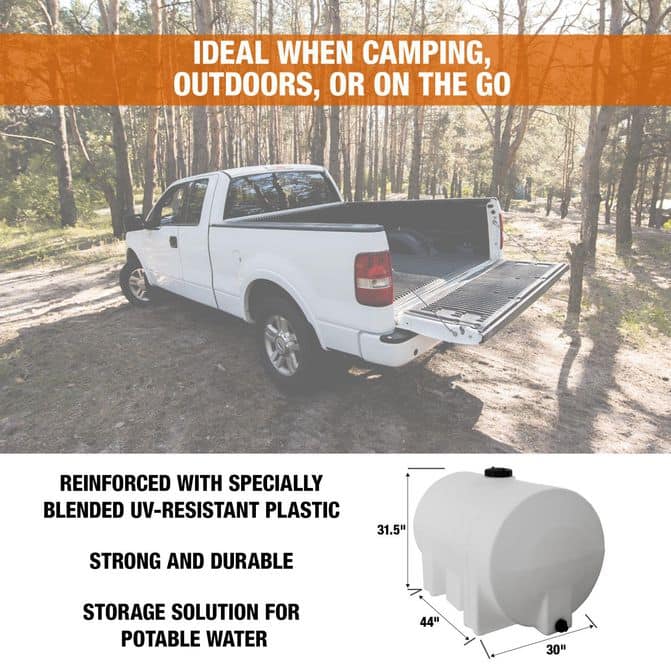 IDEAL WHEN CAMPING, OUTDOORS, OR ON THE GO

REINFORCED WITH SPECIALLY BLENDED UV-RESISTANT PLASTIC

STRONG AND DURABLE

STORAGE SOLUTION FOR POTABLE WATER

31.5"

44"

30"