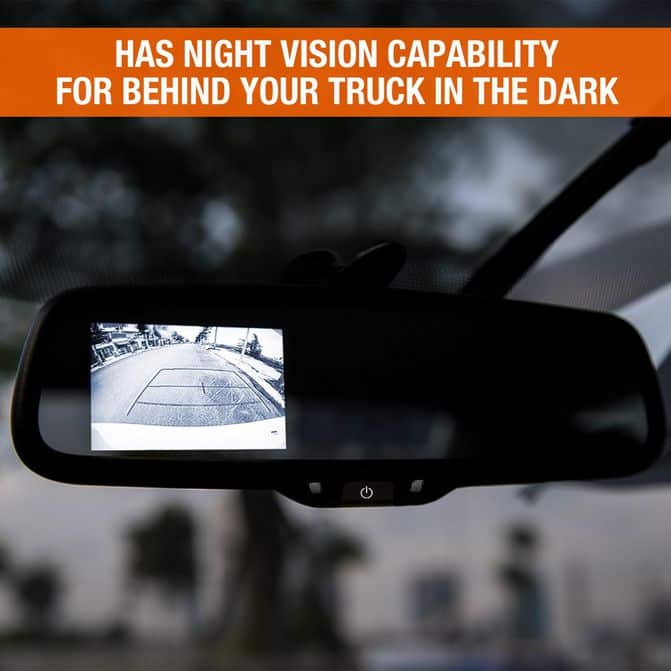 HAS NIGHT VISION CAPABILITY
FOR BEHIND YOUR TRUCK IN THE DARK