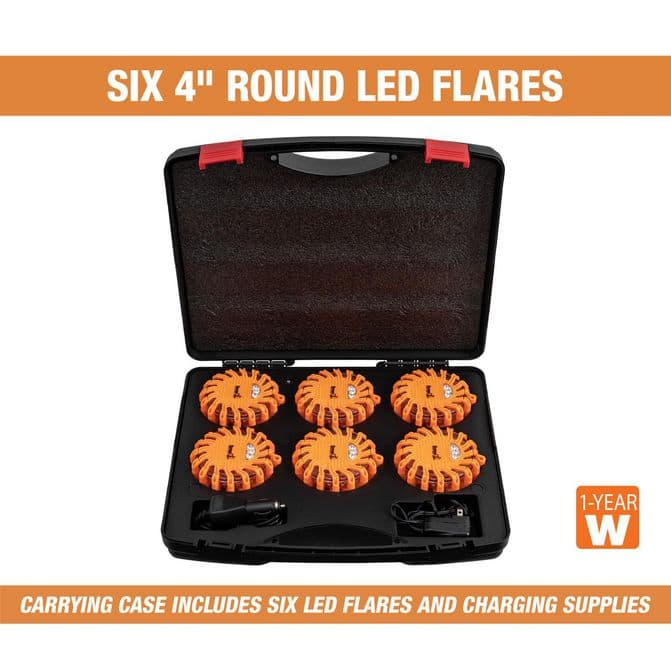 SIX 4" ROUND LED FLARES

1-YEAR
W

CARRYING CASE INCLUDES SIX LED FLARES AND CHARGING SUPPLIES