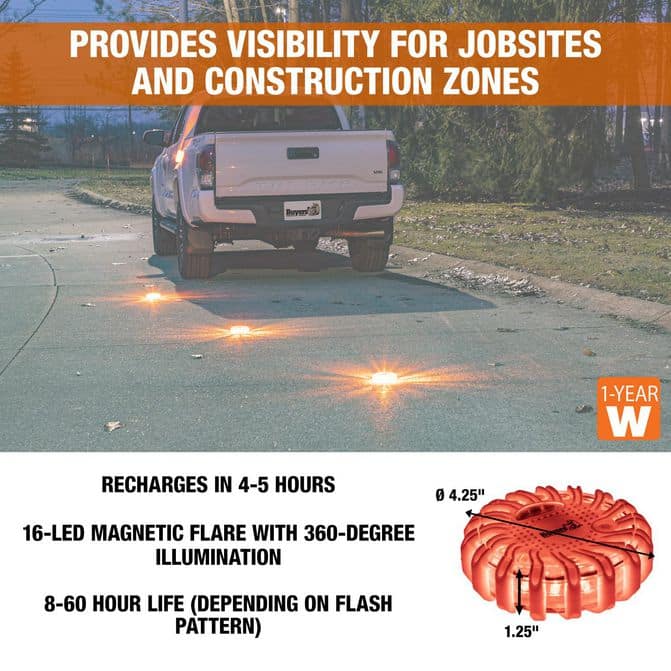 PROVIDES VISIBILITY FOR JOBSITES AND CONSTRUCTION ZONES

Buyers

1-YEAR
W

RECHARGES IN 4-5 HOURS

16-LED MAGNETIC FLARE WITH 360-DEGREE ILLUMINATION

8-60 HOUR LIFE (DEPENDING ON FLASH PATTERN)

Ø 4.25"

1.25"