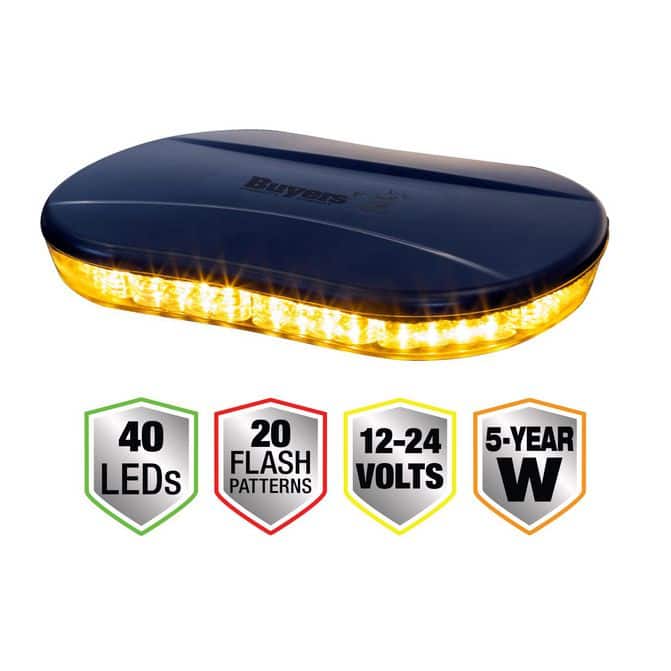 Buyers

40 LEDs

20 FLASH PATTERNS

12-24 VOLTS

5-YEAR W