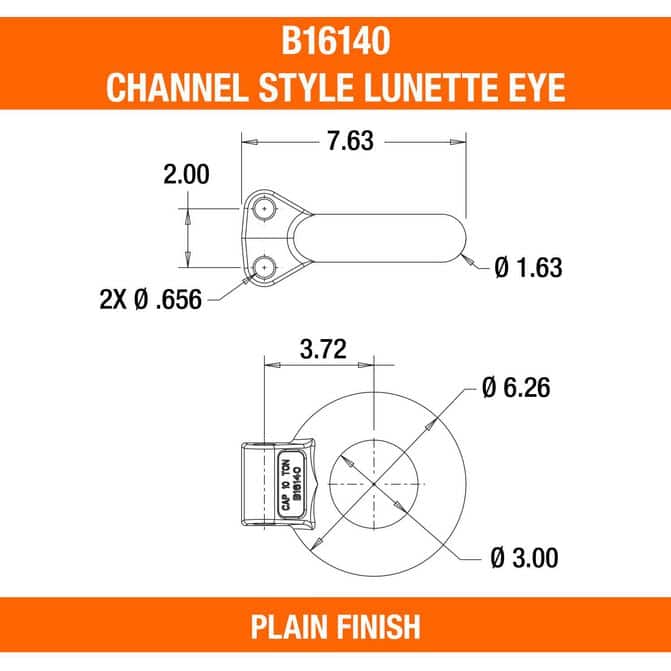 B16140
CHANNEL STYLE LUNETTE EYE

7.63

2.00

Ø 1.63

2X Ø .656

3.72

Ø 6.26

CAP 10 TON
B16140

Ø 3.00

PLAIN FINISH