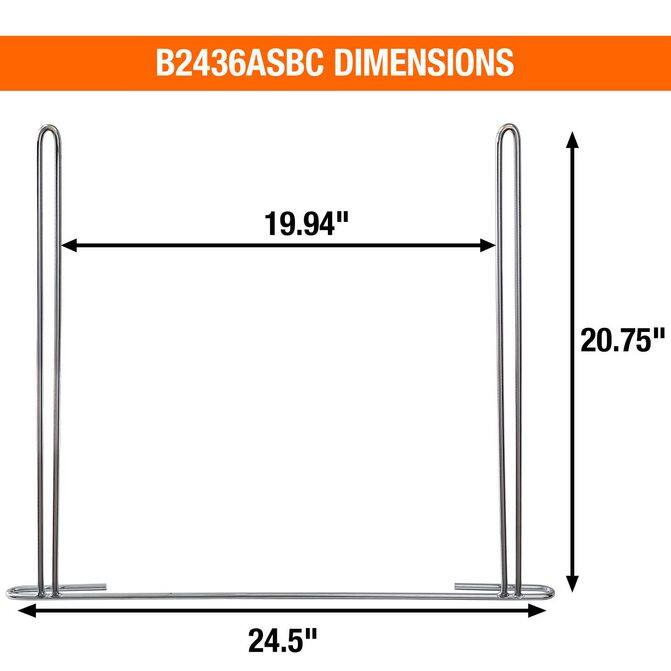 B2436ASBC DIMENSIONS

19.94"

20.75"

24.5"