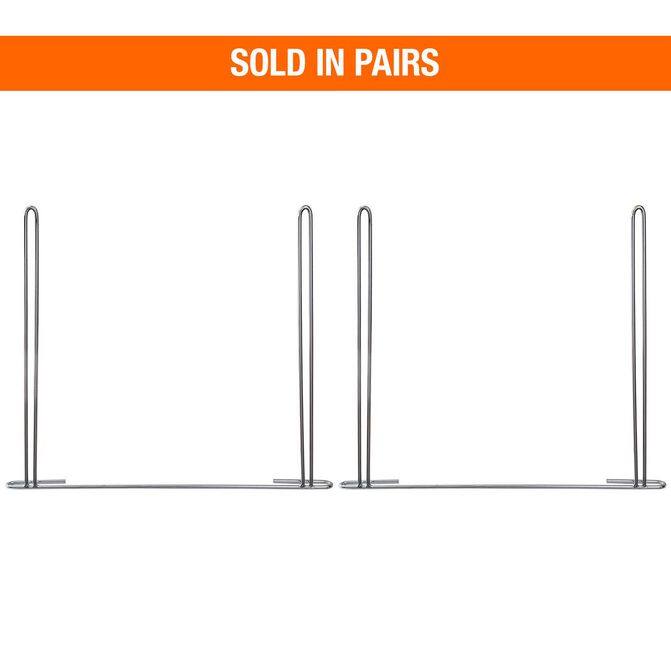 SOLD IN PAIRS