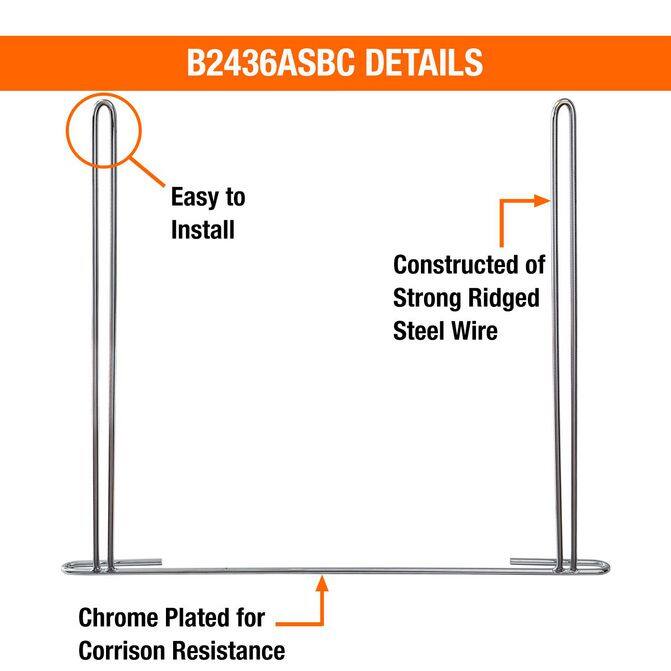 B2436ASBC DETAILS

Easy to Install

Constructed of Strong Ridged Steel Wire

Chrome Plated for Corrison Resistance