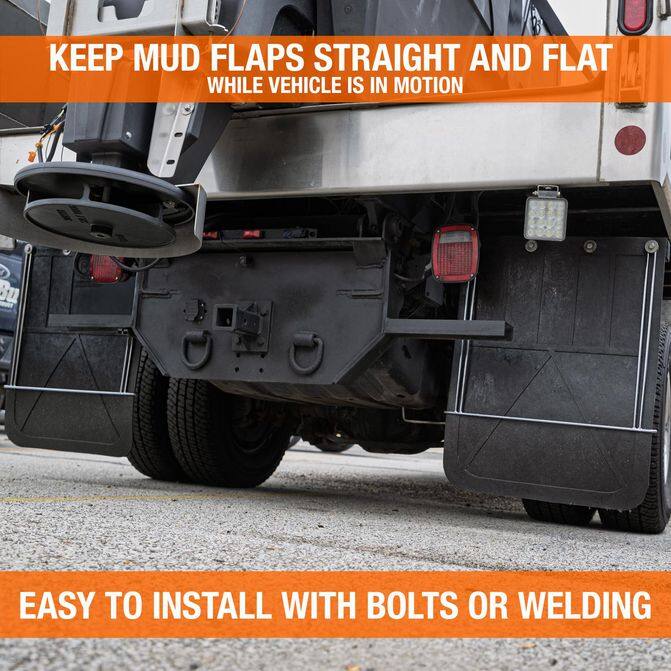 KEEP MUD FLAPS STRAIGHT AND FLAT
WHILE VEHICLE IS IN MOTION

EASY TO INSTALL WITH BOLTS OR WELDING