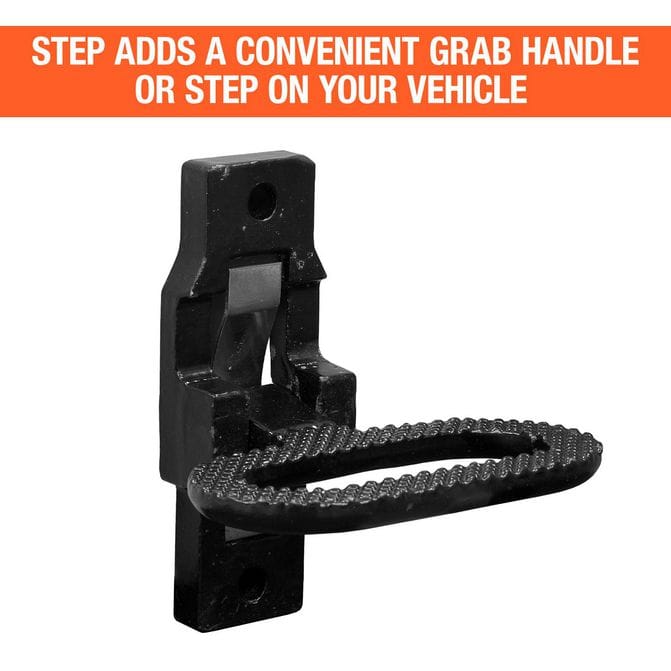 STEP ADDS A CONVENIENT GRAB HANDLE OR STEP ON YOUR VEHICLE