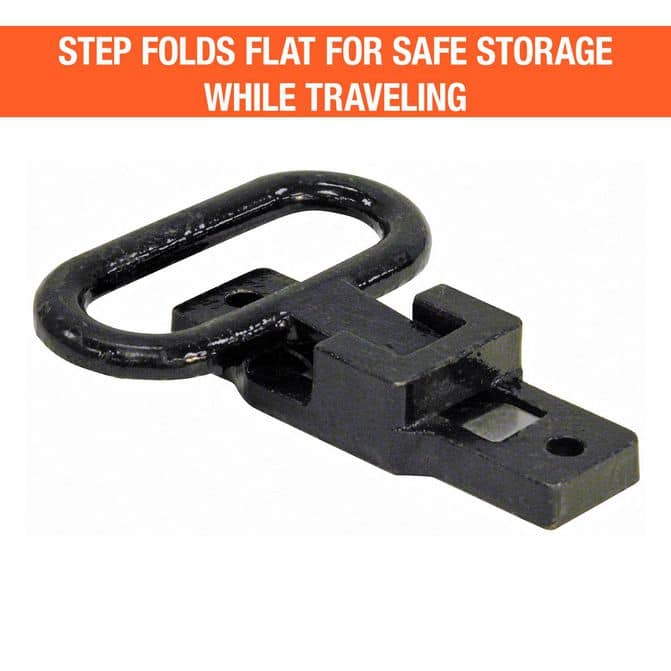 STEP FOLDS FLAT FOR SAFE STORAGE WHILE TRAVELING