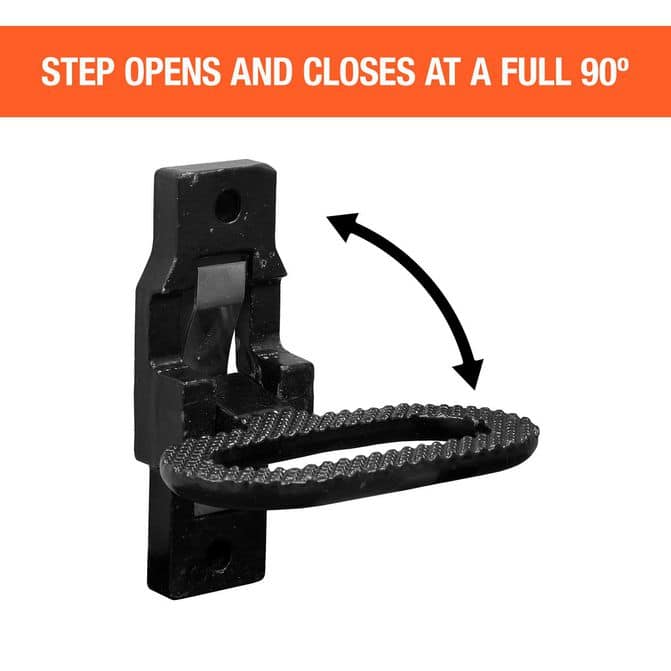 STEP OPENS AND CLOSES AT A FULL 90º