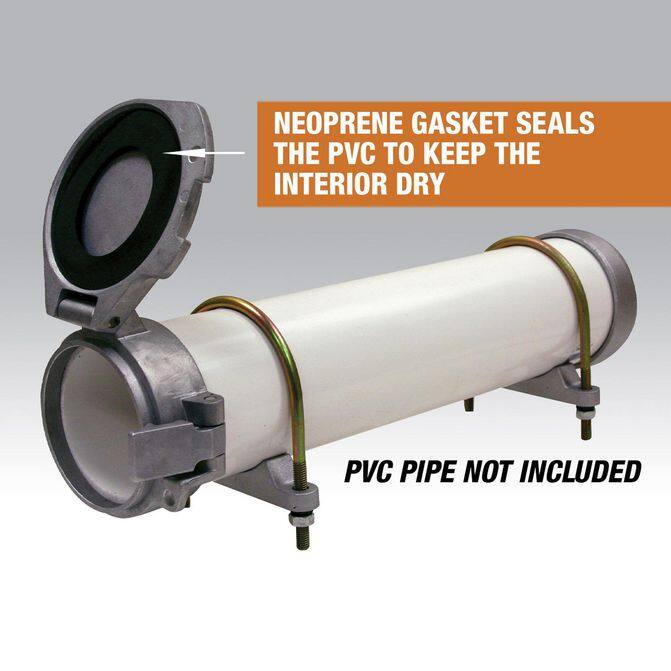 NEOPRENE GASKET SEALS THE PVC TO KEEP THE INTERIOR DRY

PVC PIPE NOT INCLUDED