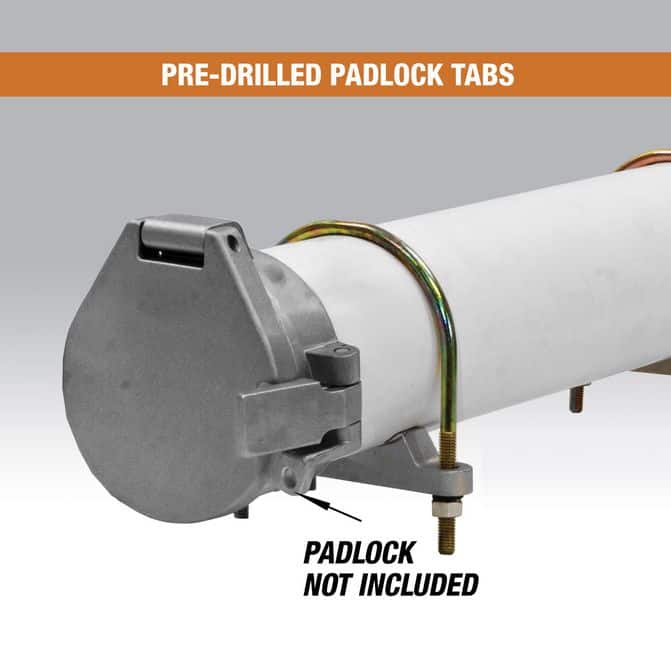 PRE-DRILLED PADLOCK TABS

PADLOCK
NOT INCLUDED