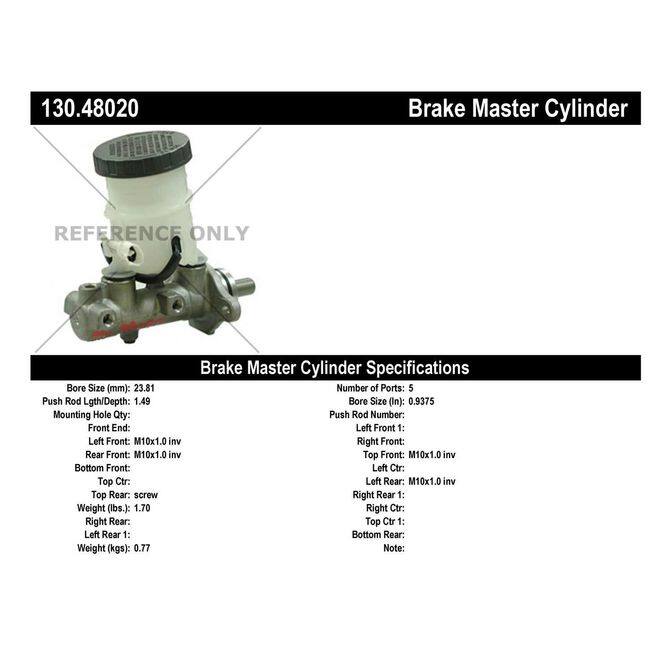 130.48020 Brake Master Cylinder

REFERENCE ONLY

Brake Master Cylinder Specifications

Bore Size (mm): 23.81
Push Rod Lgth/Depth: 1.49
Mounting Hole Qty:
Front End:
Left Front: M10x1.0 inv
Rear Front: M10x1.0 inv
Bottom Front:
Top Ctr:
Top Rear: screw
Weight (lbs.): 1.70
Right Rear:
Left Rear 1:
Weight (kgs): 0.77

Number of Ports: 5
Bore Size (In): 0.9375
Push Rod Number:
Left Front 1:
Right Front:
Top Front: M10x1.0 inv
Left Ctr:
Left Rear: M10x1.0 inv
Right Rear 1:
Right Ctr:
Top Ctr 1:
Bottom Rear:
Note: