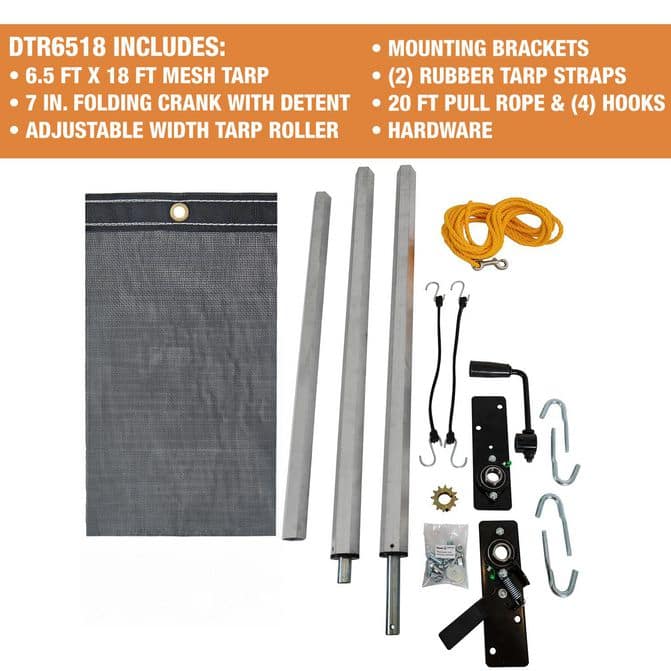 DTR6518 INCLUDES:
• 6.5 FT X 18 FT MESH TARP
• 7 IN. FOLDING CRANK WITH DETENT
• ADJUSTABLE WIDTH TARP ROLLER

• MOUNTING BRACKETS
• (2) RUBBER TARP STRAPS
• 20 FT PULL ROPE & (4) HOOKS
• HARDWARE