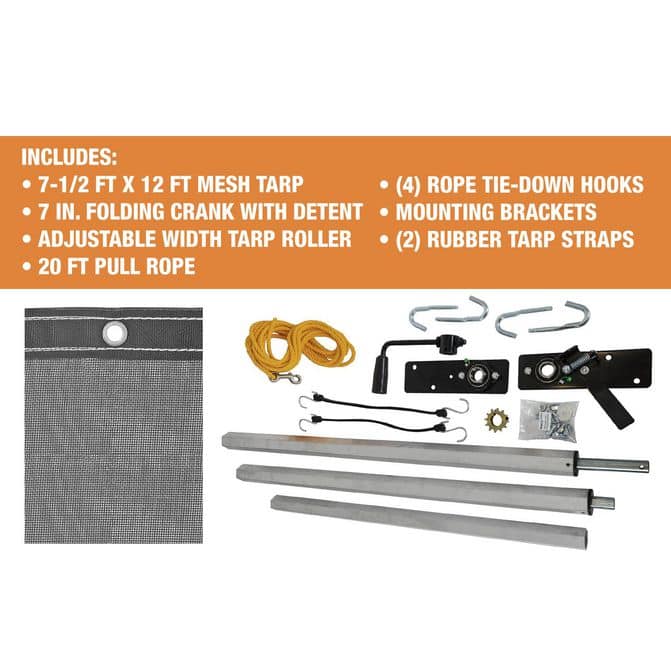 INCLUDES:

• 7-1/2 FT X 12 FT MESH TARP
• 7 IN. FOLDING CRANK WITH DETENT
• ADJUSTABLE WIDTH TARP ROLLER
• 20 FT PULL ROPE

• (4) ROPE TIE-DOWN HOOKS
• MOUNTING BRACKETS
• (2) RUBBER TARP STRAPS