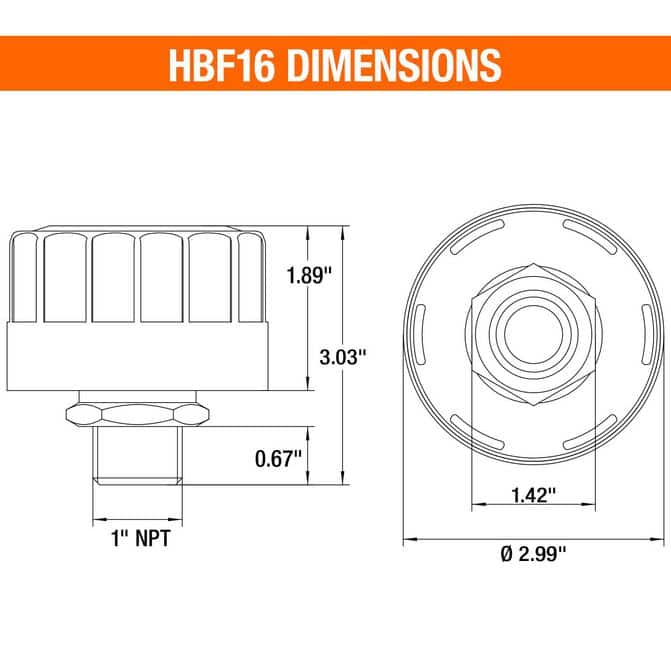 HBF16 DIMENSIONS

1.89"

3.03"

0.67"

1" NPT

1.42"

Ø 2.99"