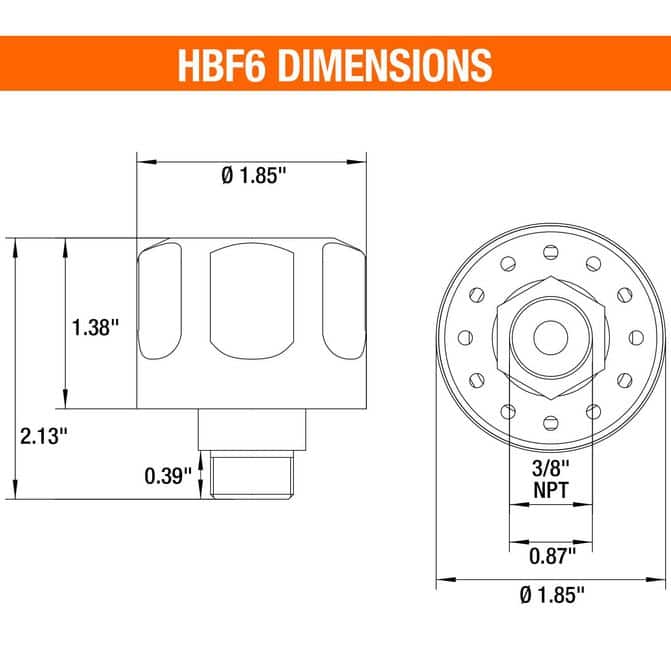 HBF6 DIMENSIONS

Ø 1.85"

1.38"

2.13"

0.39"

3/8" NPT

0.87"

Ø 1.85"