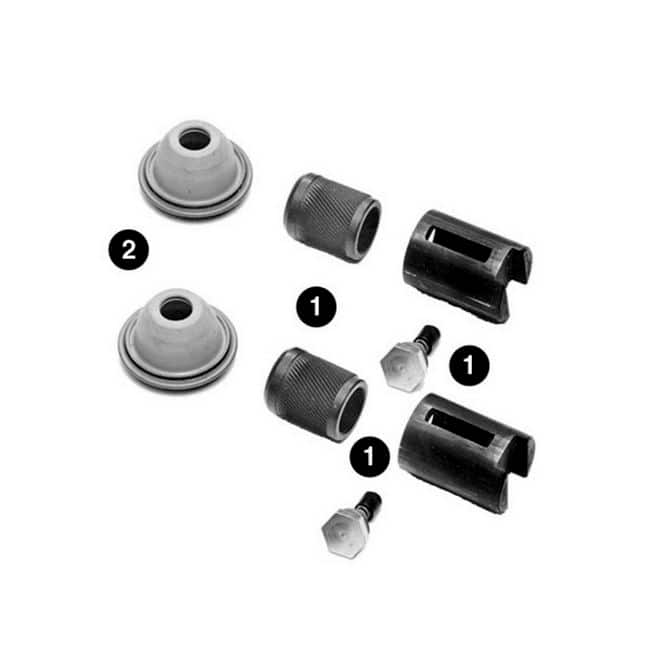 2

1

1

1