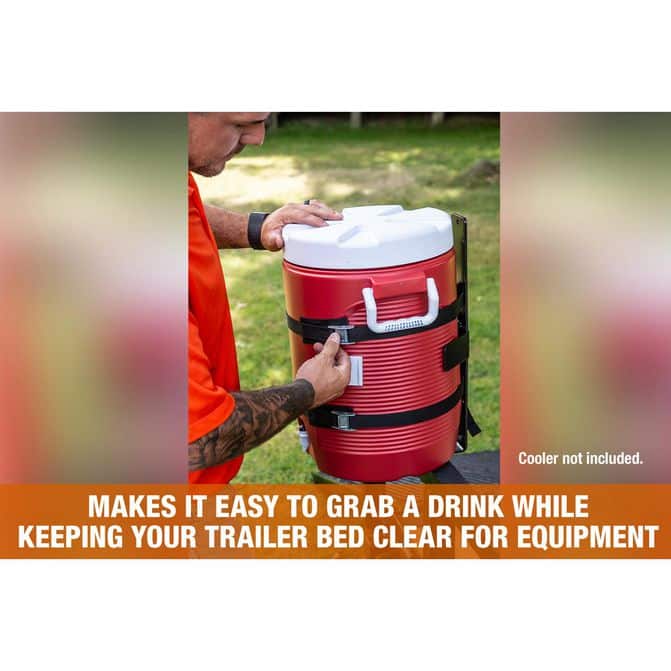 Cooler not included.

MAKES IT EASY TO GRAB A DRINK WHILE KEEPING YOUR TRAILER BED CLEAR FOR EQUIPMENT