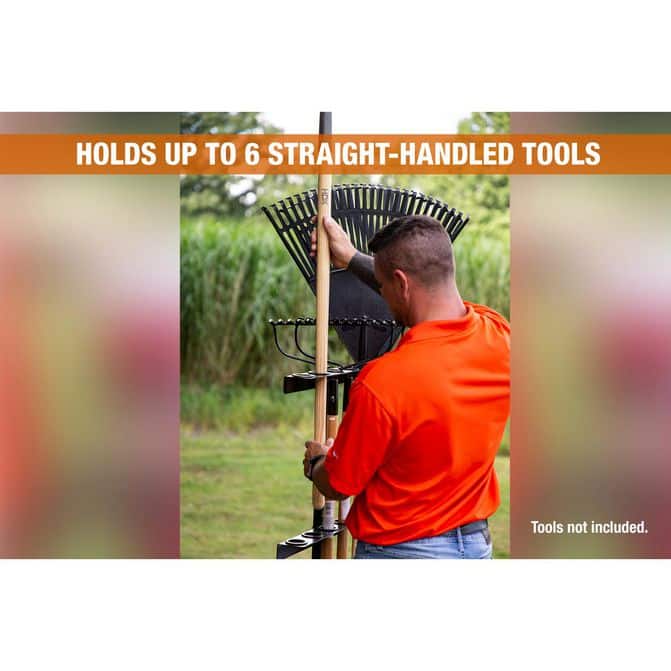 HOLDS UP TO 6 STRAIGHT-HANDLED TOOLS

Tools not included.