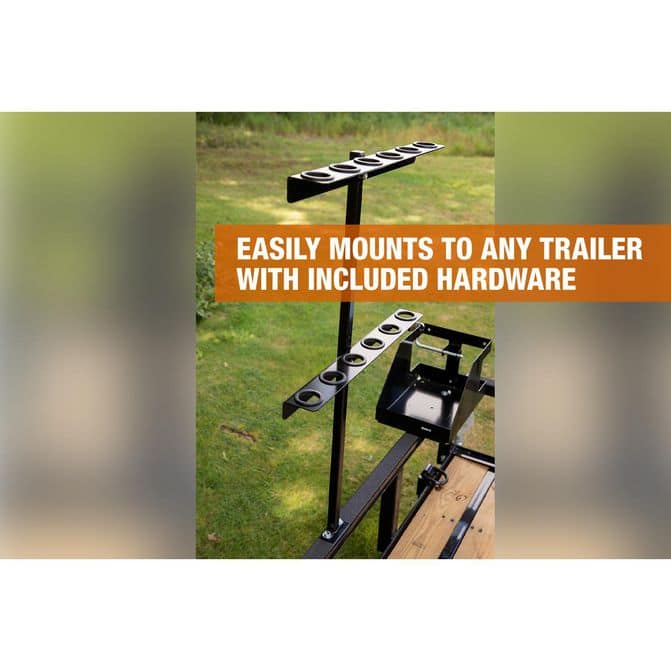 EASILY MOUNTS TO ANY TRAILER WITH INCLUDED HARDWARE