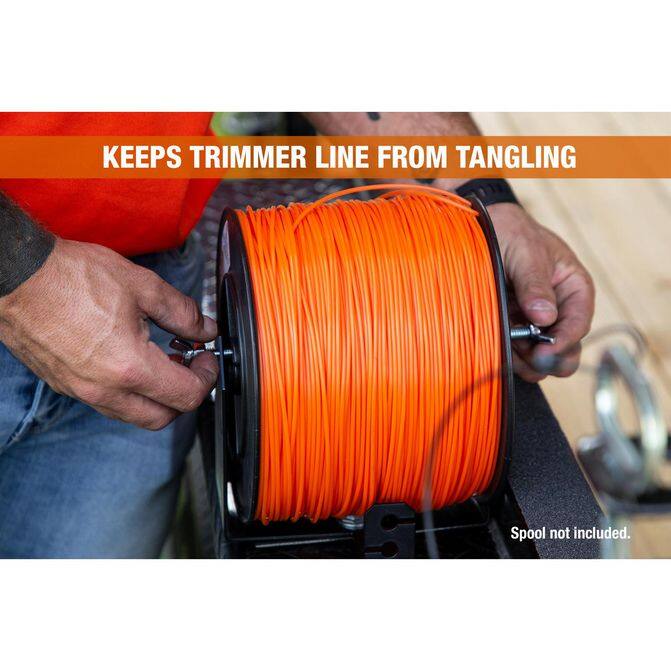 KEEPS TRIMMER LINE FROM TANGLING

Spool not included.