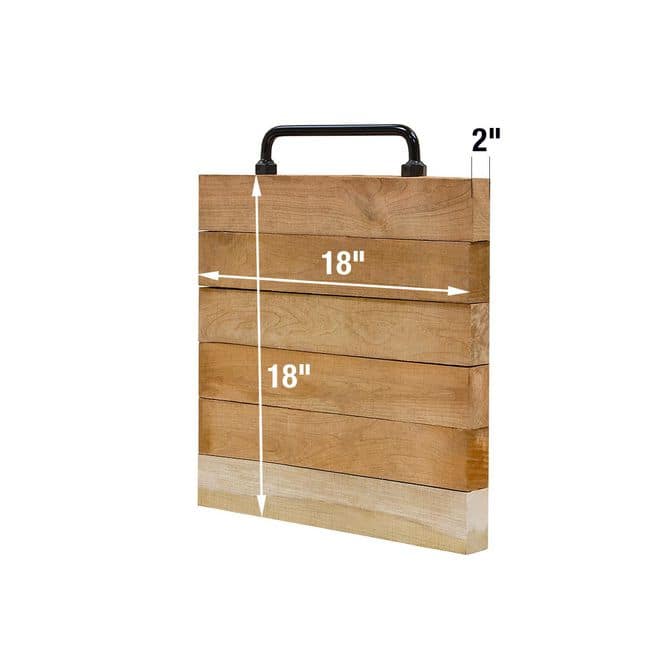 2"

18"

18"