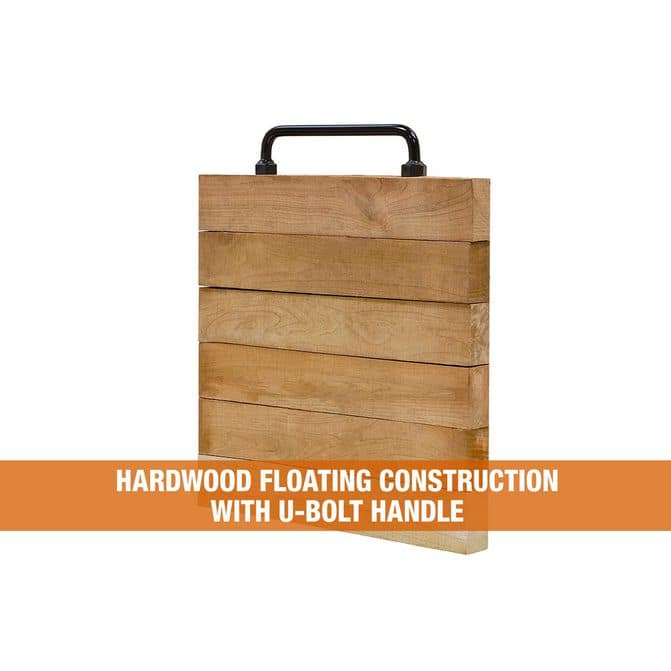 HARDWOOD FLOATING CONSTRUCTION WITH U-BOLT HANDLE