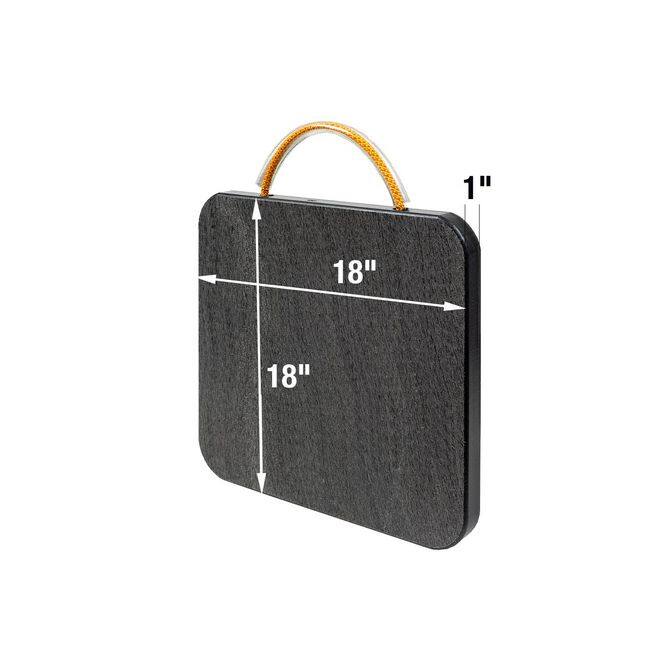 1"

18"

18"