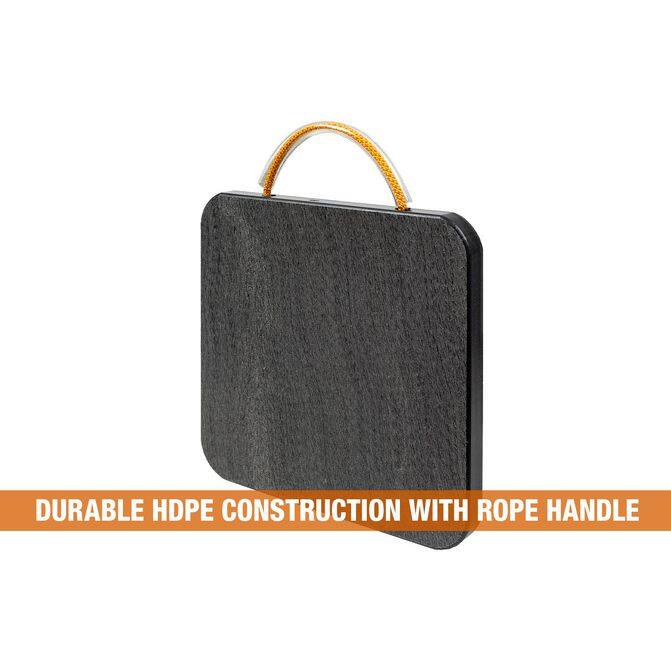 DURABLE HDPE CONSTRUCTION WITH ROPE HANDLE