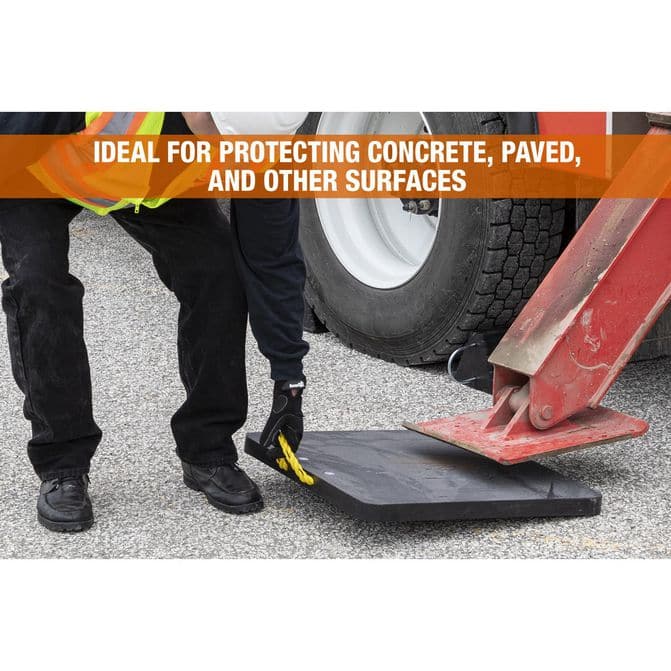 IDEAL FOR PROTECTING CONCRETE, PAVED, AND OTHER SURFACES