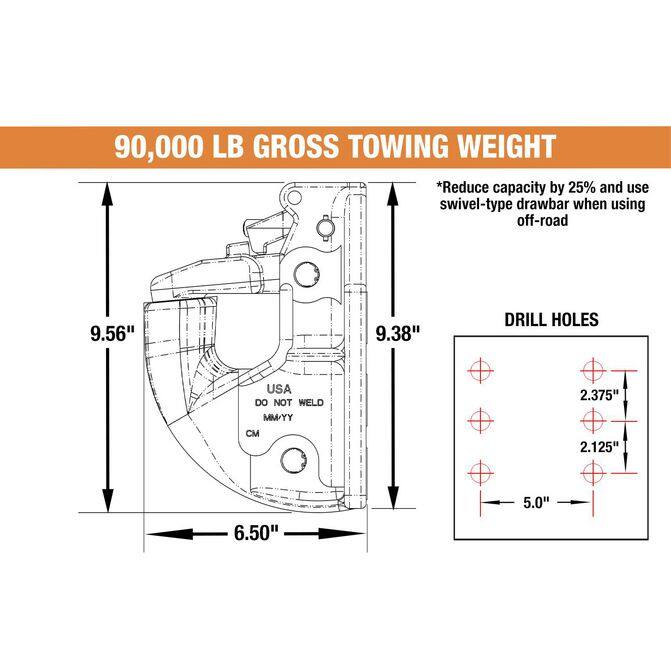 90,000 LB GROSS TOWING WEIGHT

*Reduce capacity by 25% and use swivel-type drawbar when using off-road

9.56"

9.38"

USA
DO NOT WELD
MM/YY
CM

6.50"

DRILL HOLES

2.375"

2.125"

5.0"