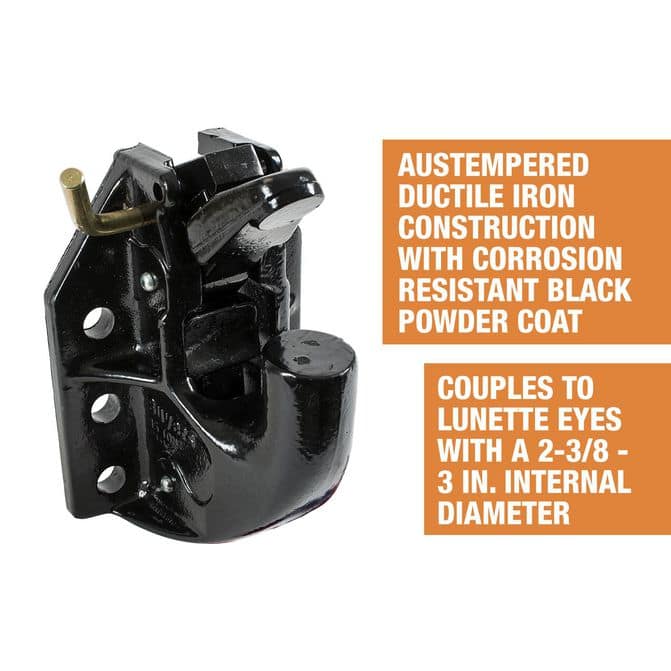 AUSTEMPERED DUCTILE IRON CONSTRUCTION WITH CORROSION RESISTANT BLACK POWDER COAT

COUPLES TO LUNETTE EYES WITH A 2-3/8 - 3 IN. INTERNAL DIAMETER