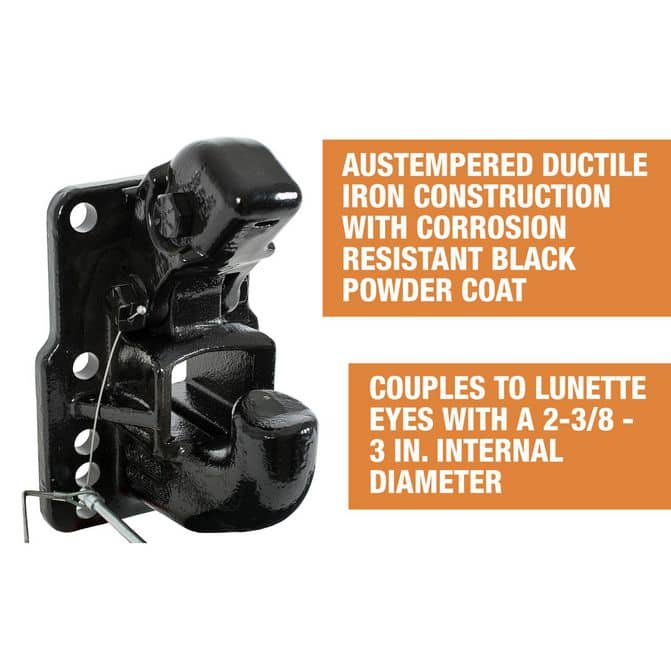 AUSTEMPERED DUCTILE IRON CONSTRUCTION WITH CORROSION RESISTANT BLACK POWDER COAT

COUPLES TO LUNETTE EYES WITH A 2-3/8 - 3 IN. INTERNAL DIAMETER