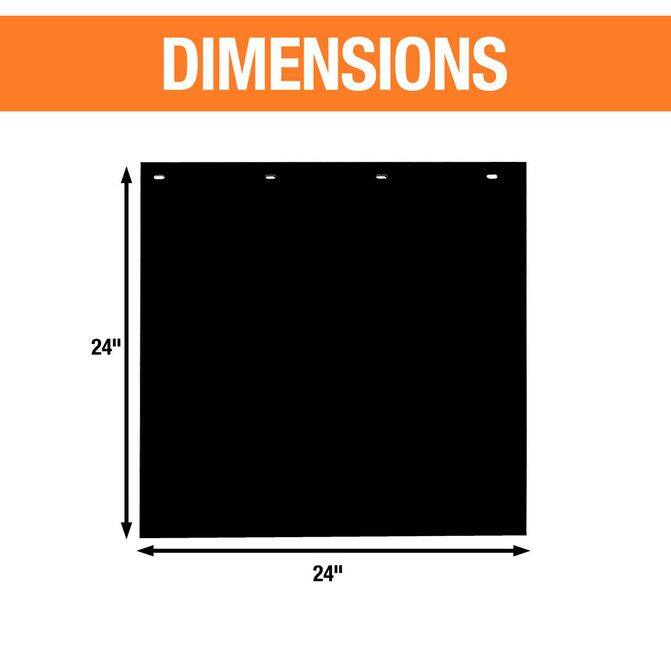 DIMENSIONS

24"

24"