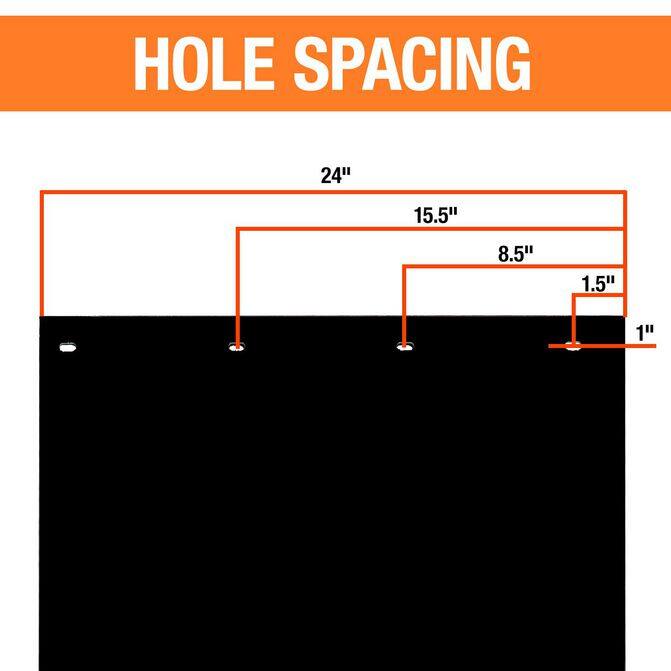 HOLE SPACING

24"

15.5"

8.5"

1.5"

1"