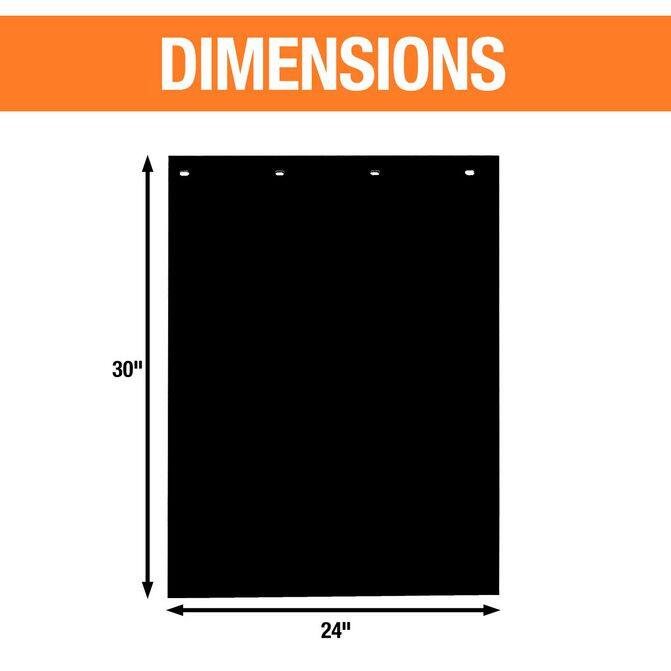 DIMENSIONS

30"

24"